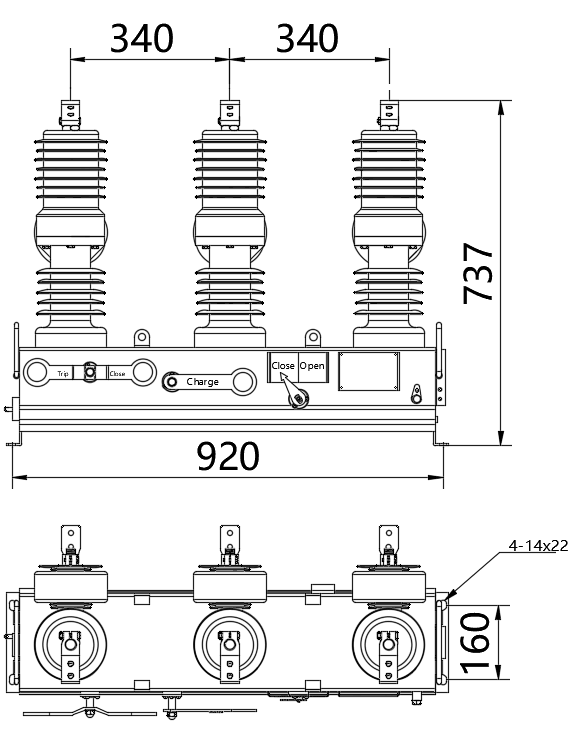 340 340

737

Trip Close

Charge

Close Open

920

4-14x22

160